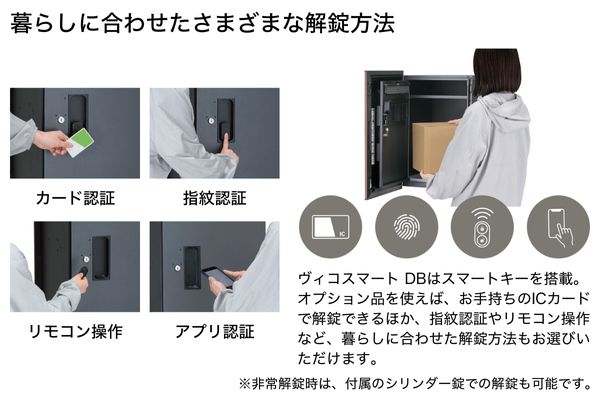 暮らしに合わせたさまざまな解錠方法

カード認証

指紋認証

リモコン操作

アプリ認証

IC

ヴィコスマート DBはスマートキーを搭載。オプション品を使えば、お手持ちのICカードで解錠できるほか、指紋認証やリモコン操作など、暮らしに合わせた解錠方法もお選びいただけます。

※非常解錠時は、付属のシリンダー錠での解錠も可能です。