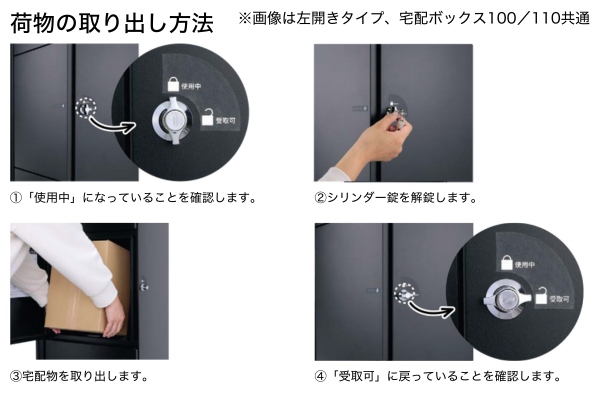 荷物の取り出し方法 ※画像は左開きタイプ、宅配ボックス100／110共通

使用中

受取可

①「使用中」になっていることを確認します。

②シリンダー錠を解錠します。

③宅配物を取り出します。

使用中

受取可

④「受取可」に戻っていることを確認します。