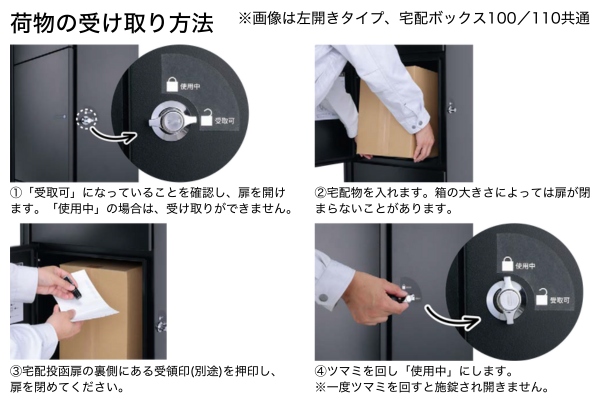 荷物の受け取り方法

※画像は左開きタイプ、宅配ボックス100／110共通

使用中

受取可

①「受取可」になっていることを確認し、扉を開けます。「使用中」の場合は、受け取りができません。

②宅配物を入れます。箱の大きさによっては扉が閉まらないことがあります。

③宅配投函扉の裏側にある受領印(別途)を押印し、扉を閉めてください。

使用中

受取可

④ツマミを回し「使用中」にします。
※一度ツマミを回すと施錠され開きません。