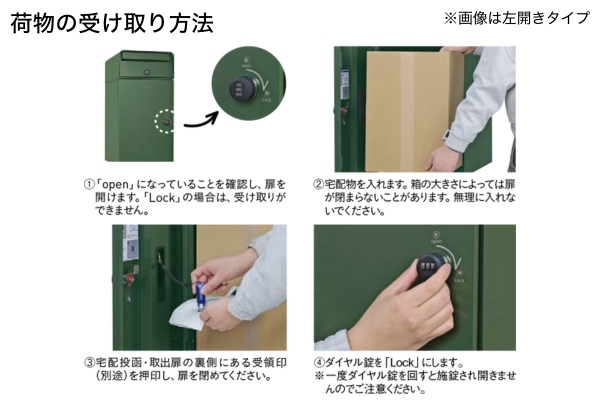 荷物の受け取り方法

※画像は左開きタイプ

open

Lock

①「open」になっていることを確認し、扉を開けます。「Lock」の場合は、受け取りができません。

②宅配物を入れます。箱の大きさによっては扉が閉まらないことがあります。無理に入れないでください。

open

Lock

③宅配投函・取出扉の裏側にある受領印(別途)を押印し、扉を閉めてください。

④ダイヤル錠を「Lock」にします。
※一度ダイヤル錠を回すと施錠され開きませんのでご注意ください。