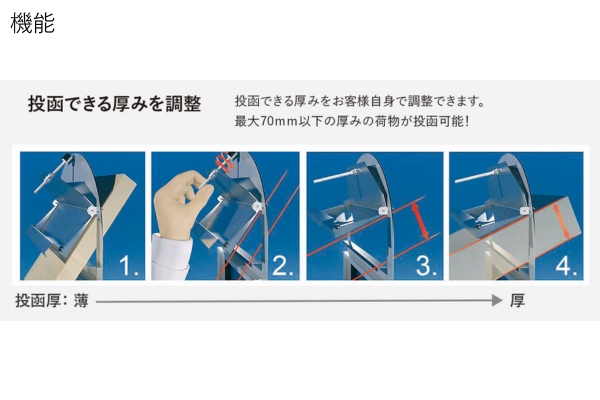 機能

投函できる厚みを調整

投函できる厚みをお客様自身で調整できます。
最大70mm以下の厚みの荷物が投函可能!

1.

2.

3.

4.

投函厚: 薄 厚