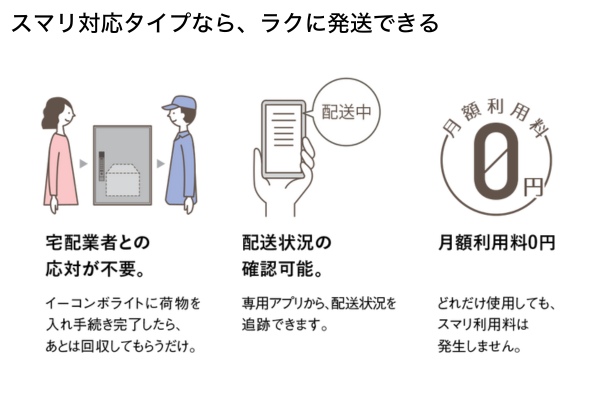 スマリ対応タイプなら、ラクに発送できる

配送中

月額利用料

0円

宅配業者との応対が不要。

イーコンボライトに荷物を入れ手続き完了したら、あとは回収してもらうだけ。

配送状況の確認可能。

専用アプリから、配送状況を追跡できます。

月額利用料0円

どれだけ使用しても、スマリ利用料は発生しません。