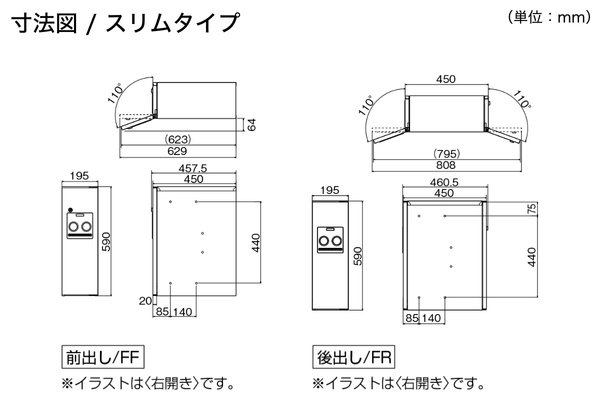 寸法図 / スリムタイプ

（単位：mm）

110°

64

(623)

629

195

590

457.5

450

440

20

85 140

前出し/FF

※イラストは〈右開き〉です。

450

110°

110°

(795)

808

195

590

460.5

450

75

440

85 140

後出し/FR

※イラストは〈右開き〉です。