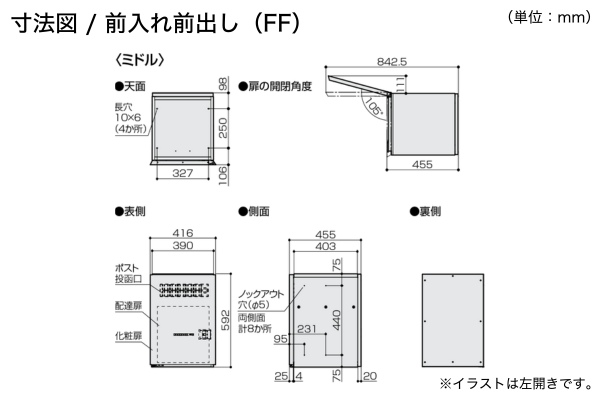 寸法図 / 前入れ前出し（FF）

（単位：mm）

〈ミドル〉

●天面

長穴
10×6
(4か所)

98
250
106
327

●扉の開閉角度

842.5
111
105°
455

●表側

416
390
ポスト
投函口
配達扉
化粧扉
592

●側面

455
403
75
ノックアウト
穴(φ5)
両側面
計8か所
440
231
95
25
4
75
20

●裏側

※イラストは左開きです。