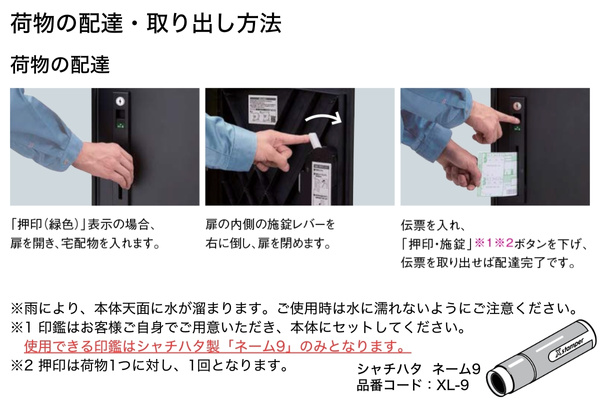 荷物の配達・取り出し方法

荷物の配達

「押印(緑色)」表示の場合、扉を開き、宅配物を入れます。

扉の内側の施錠レバーを右に倒し、扉を閉めます。

伝票を入れ、「押印・施錠」※1※2ボタンを下げ、伝票を取り出せば配達完了です。

※雨により、本体天面に水が溜まります。ご使用時は水に濡れないようにご注意ください。
※1 印鑑はお客様ご自身でご用意いただき、本体にセットしてください。
使用できる印鑑はシャチハタ製「ネーム9」のみとなります。
※2 押印は荷物1つに対し、1回となります。

シャチハタ ネーム9
品番コード：XL-9

Xstamper