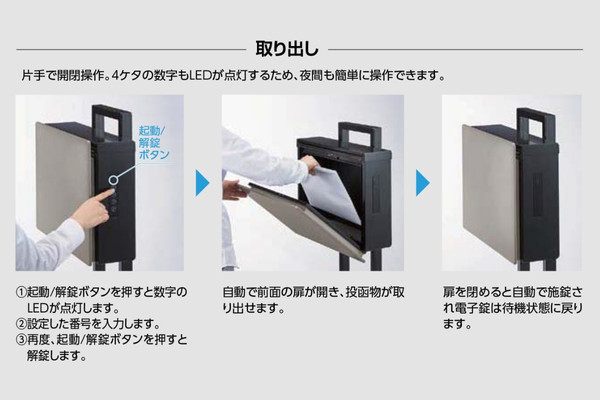 取り出し

片手で開閉操作。4ケタの数字もLEDが点灯するため、夜間も簡単に操作できます。

起動/解錠ボタン

①起動/解錠ボタンを押すと数字のLEDが点灯します。
②設定した番号を入力します。
③再度、起動/解錠ボタンを押すと解錠します。

自動で前面の扉が開き、投函物が取り出せます。

扉を閉めると自動で施錠され電子錠は待機状態に戻ります。