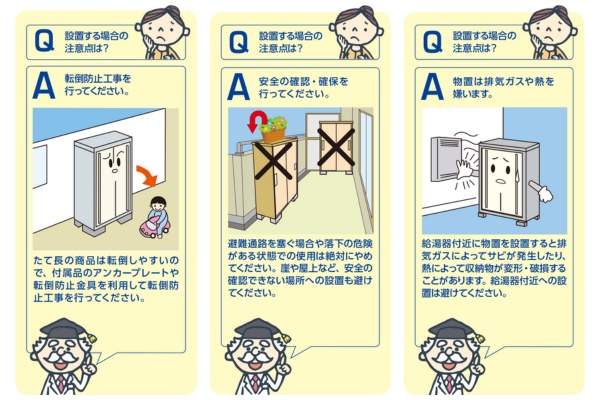 Q 設置する場合の注意点は?

A 転倒防止工事を行ってください。

たて長の商品は転倒しやすいので、付属品のアンカープレートや転倒防止金具を利用して転倒防止工事を行ってください。

Q 設置する場合の注意点は?

A 安全の確認・確保を行ってください。

避難通路を塞ぐ場合や落下の危険がある状態での使用は絶対にやめてください。崖や屋上など、安全の確認できない場所への設置も避けてください。

Q 設置する場合の注意点は?

A 物置は排気ガスや熱を嫌います。

給湯器付近に物置を設置すると排気ガスによってサビが発生したり、熱によって収納物が変形・破損することがあります。給湯器付近への設置は避けてください。