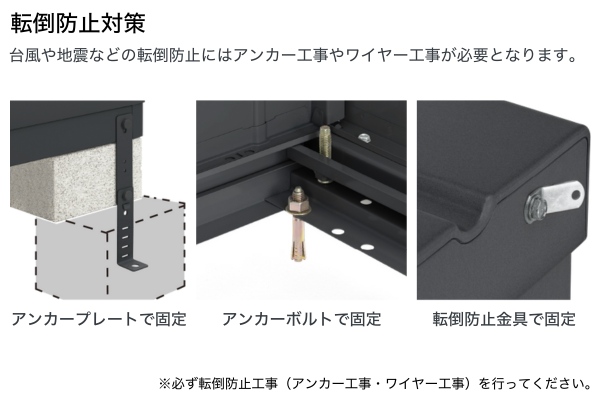 転倒防止対策

台風や地震などの転倒防止にはアンカー工事やワイヤー工事が必要となります。

アンカープレートで固定

アンカーボルトで固定

転倒防止金具で固定

※必ず転倒防止工事（アンカー工事・ワイヤー工事）を行ってください。