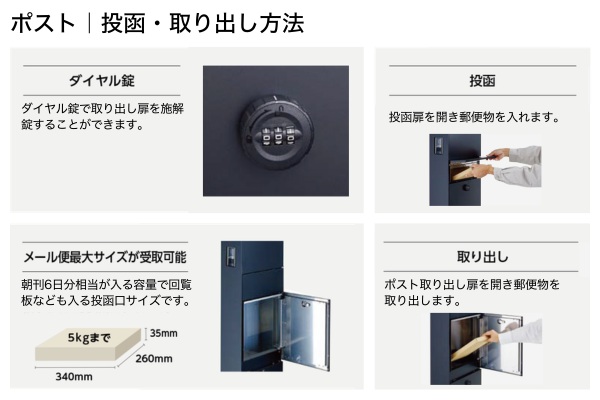 ポスト｜投函・取り出し方法

ダイヤル錠

ダイヤル錠で取り出し扉を施解錠することができます。

投函

投函扉を開き郵便物を入れます。

メール便最大サイズが受取可能

朝刊6日分相当が入る容量で回覧板なども入る投函口サイズです。

5kgまで

35mm

260mm

340mm

取り出し

ポスト取り出し扉を開き郵便物を取り出します。