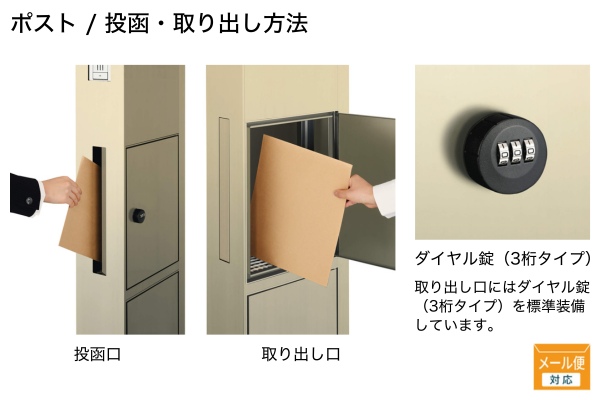 ポスト / 投函・取り出し方法

投函口

取り出し口

ダイヤル錠（3桁タイプ）

取り出し口にはダイヤル錠（3桁タイプ）を標準装備しています。

メール便
対応